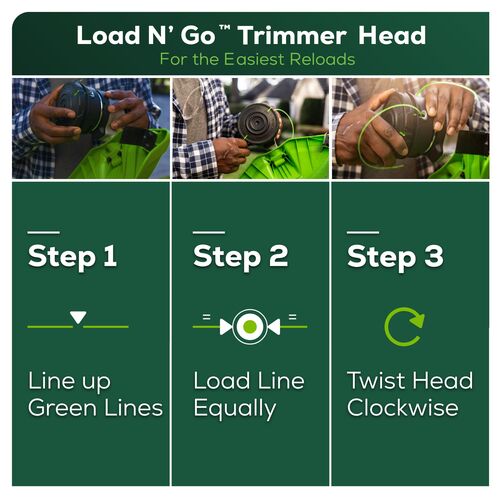 Load N' Go™ Trimmer Head
For the Easiest Reloads

Step 1

Line up Green Lines

Step 2

=
=

Load Line Equally

Step 3

Twist Head Clockwise